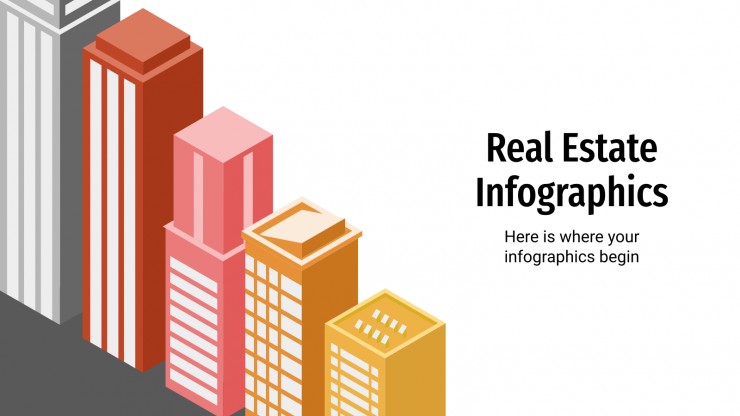 Real Estate Infographics

Here is where your infographics begin